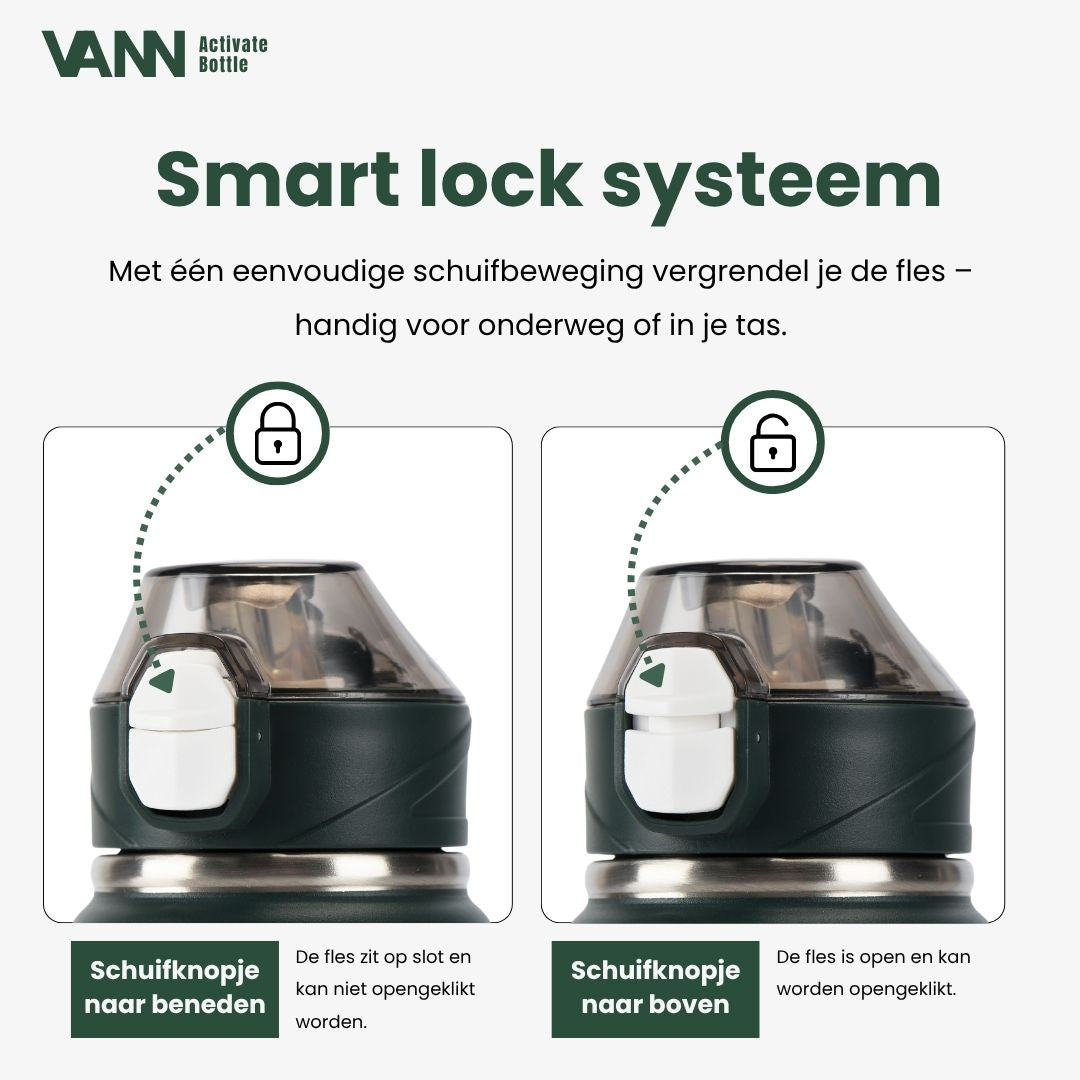 VANN Activate Bottle

Smart lock systeem

Met één eenvoudige schuifbeweging vergrendel je de fles – handig voor onderweg of in je tas.

Schuifknopje naar beneden

De fles zit op slot en kan niet opengeklikt worden.

Schuifknopje naar boven

De fles is open en kan worden opengeklikt.