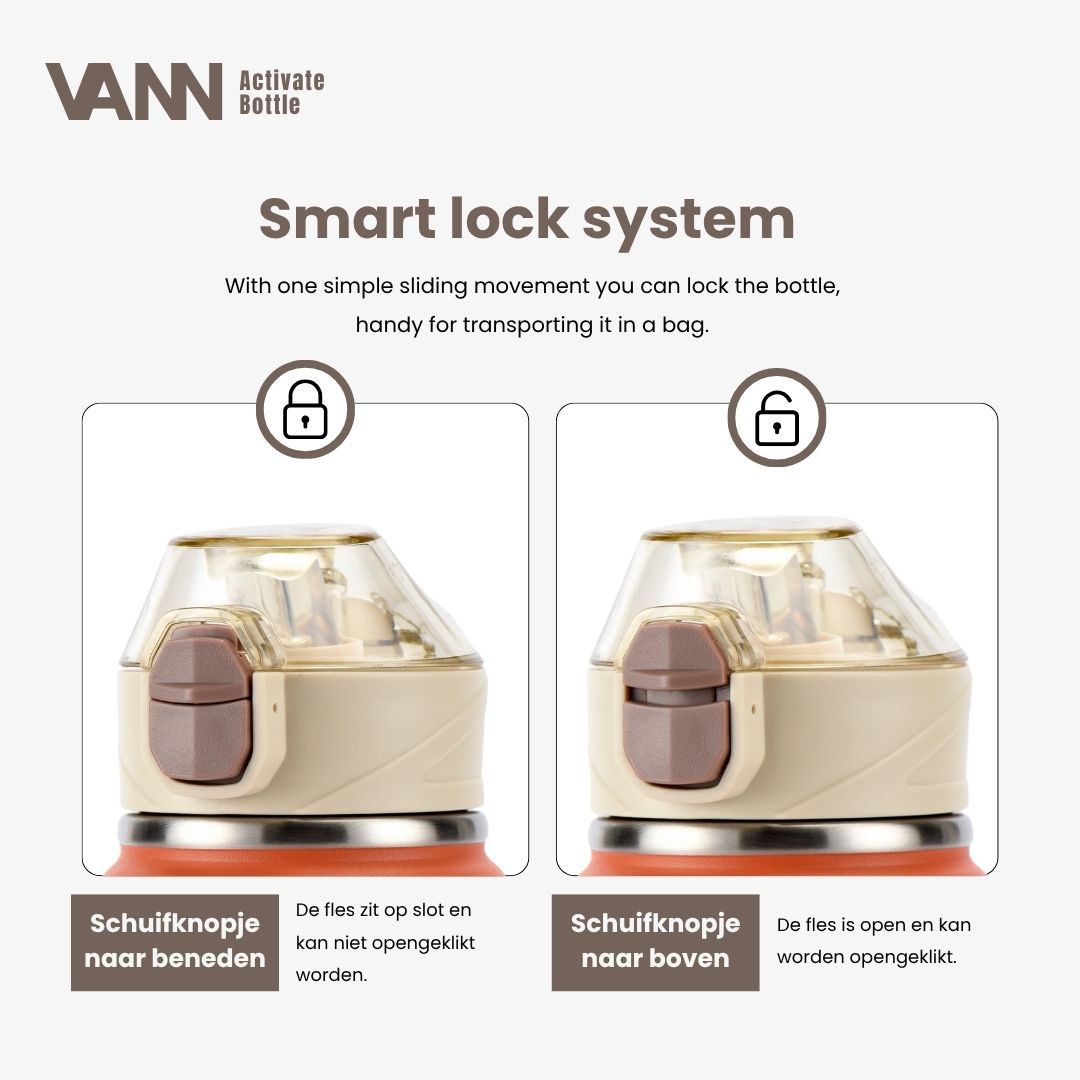 VANN Activate Bottle

Smart lock system

With one simple sliding movement you can lock the bottle, handy for transporting it in a bag.

Schuifknopje naar beneden

De fles zit op slot en kan niet opengeklikt worden.

Schuifknopje naar boven

De fles is open en kan worden opengeklikt.